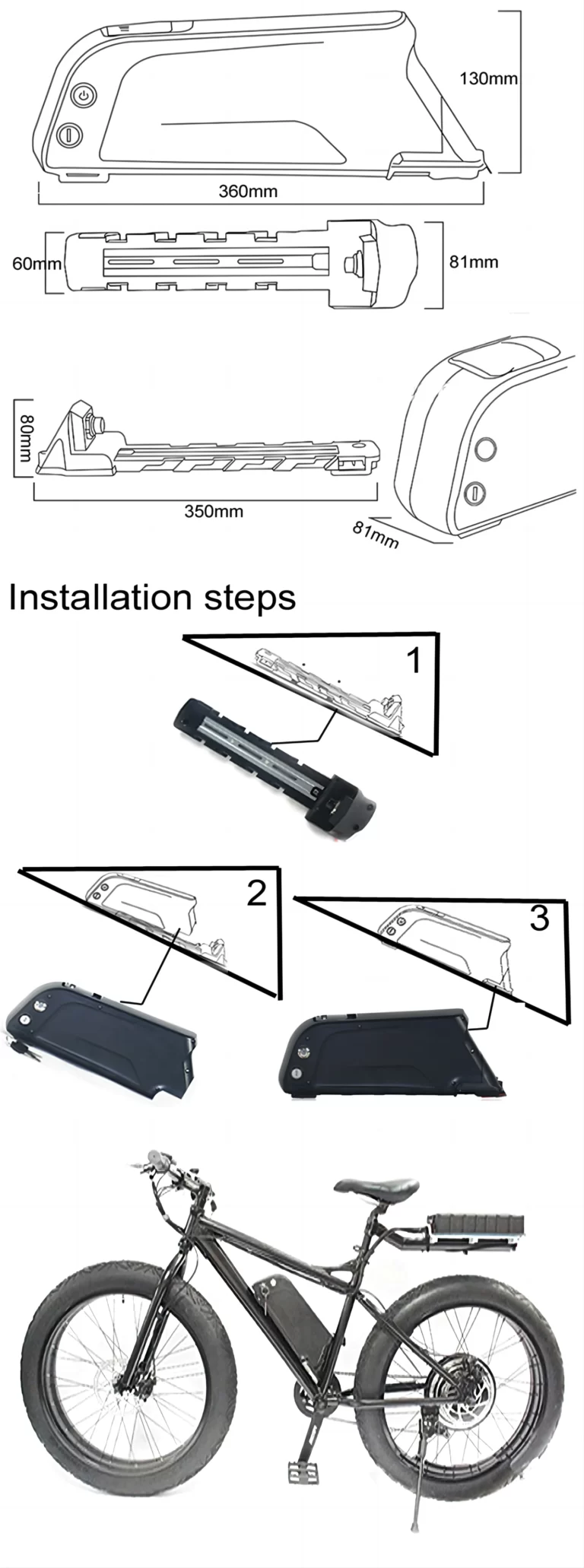 130mm

360mm

60mm

81mm

80mm

350mm

81mm

Installation steps

1

2

3